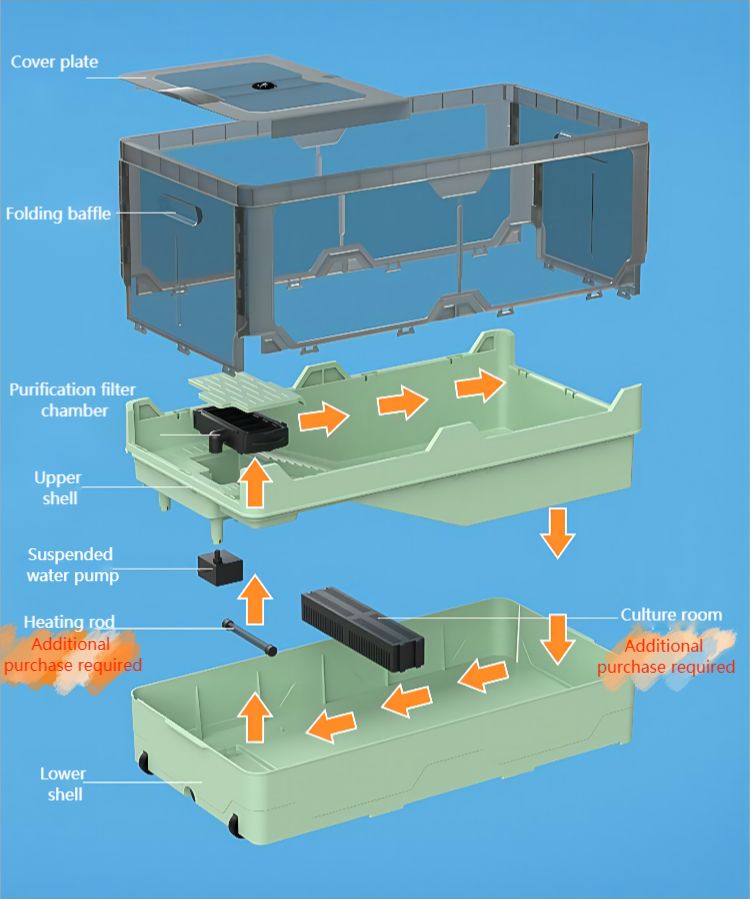 Cover plate

Folding baffle

Purification filter chamber

Upper shell

Suspended water pump

Heating rod

Additional purchase required

Culture room

Additional purchase required

Lower shell